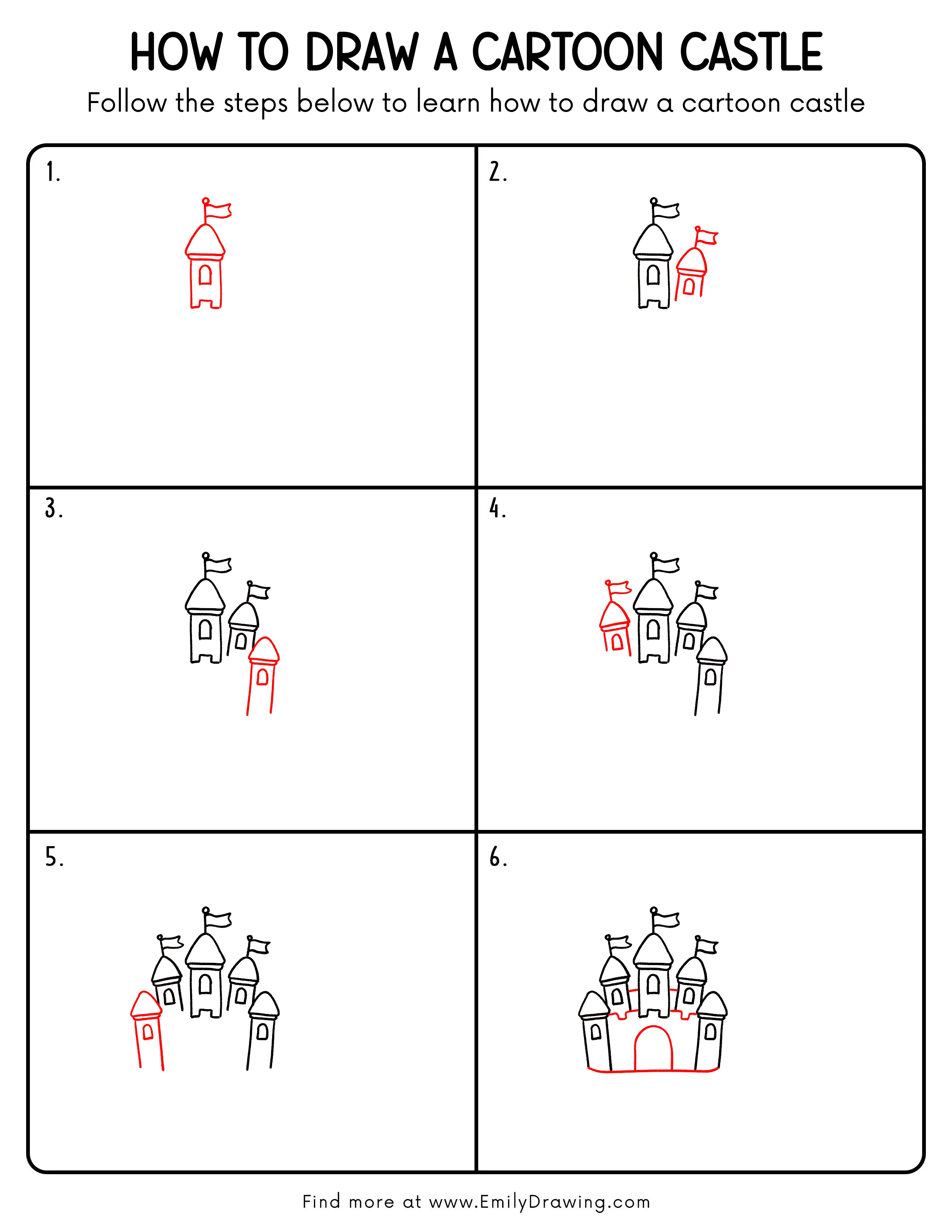 HOW TO DRAW A CARTOON CASTLE

Follow the steps below to learn how to draw a cartoon castle

1.

2.

3.

4.

5.

6.

Find more at www.EmilyDrawing.com